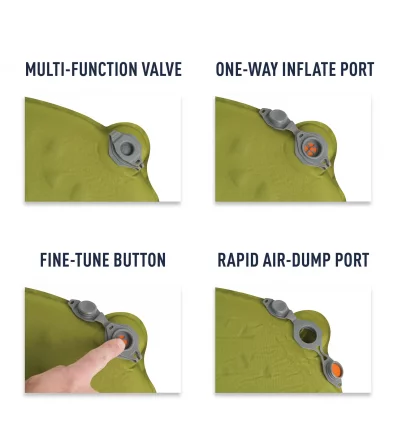 MULTI-FUNCTION VALVE

ONE-WAY INFLATE PORT

FINE-TUNE BUTTON

RAPID AIR-DUMP PORT